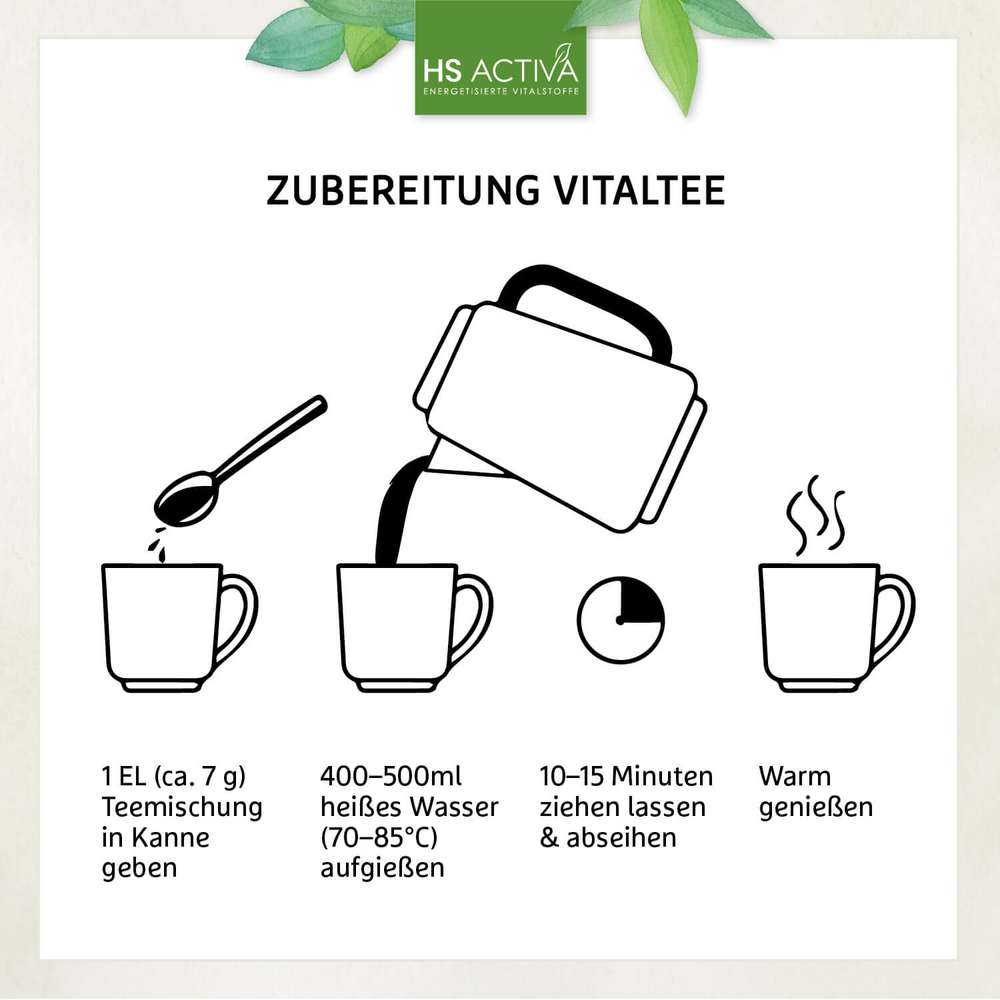 HS ACTIVA
ENERGETISIERTE VITALSTOFFE

ZUBEREITUNG VITALTEE

1 EL (ca. 7 g) Teemischung in Kanne geben

400–500ml heißes Wasser (70–85°C) aufgießen

10–15 Minuten ziehen lassen & abseihen

Warm genießen