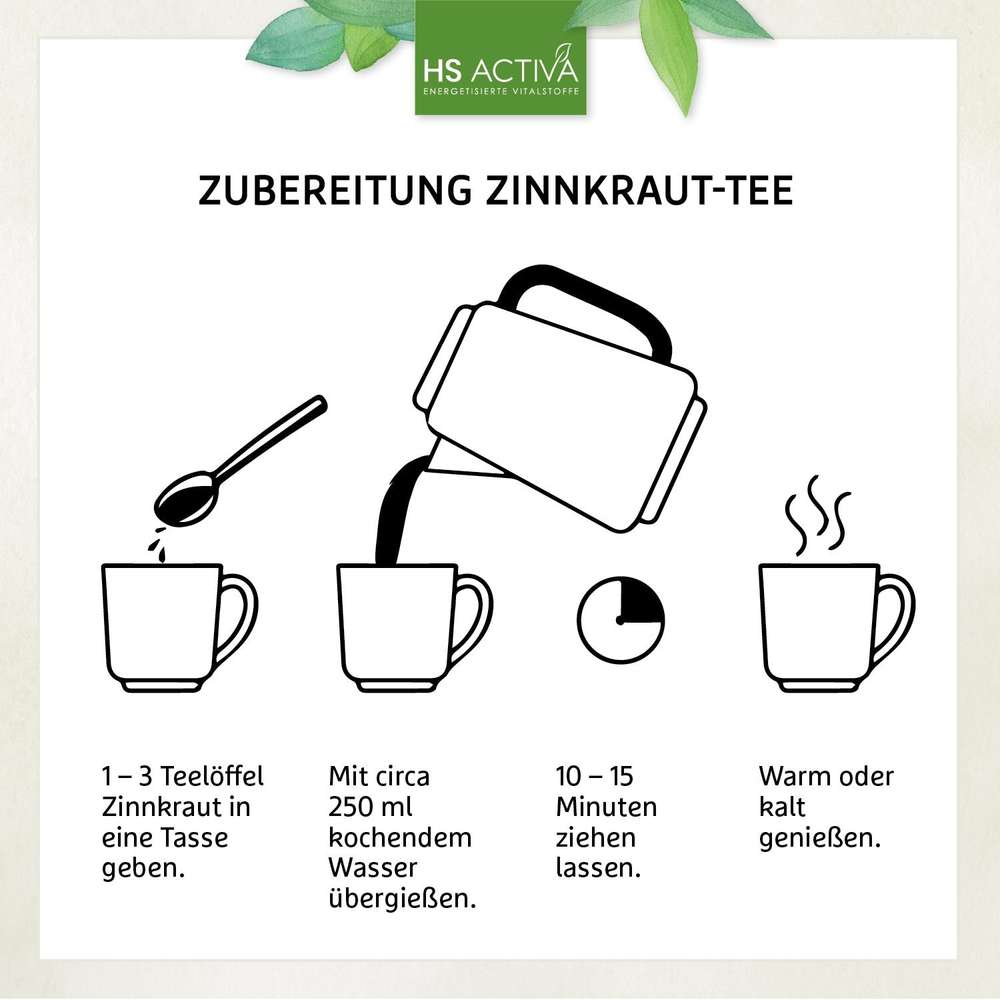 HS ACTIVA
ENERGETISIERTE VITALSTOFFE

ZUBEREITUNG ZINNKRAUT-TEE

1 – 3 Teelöffel Zinnkraut in eine Tasse geben.

Mit circa 250 ml kochendem Wasser übergießen.

10 – 15 Minuten ziehen lassen.

Warm oder kalt genießen.